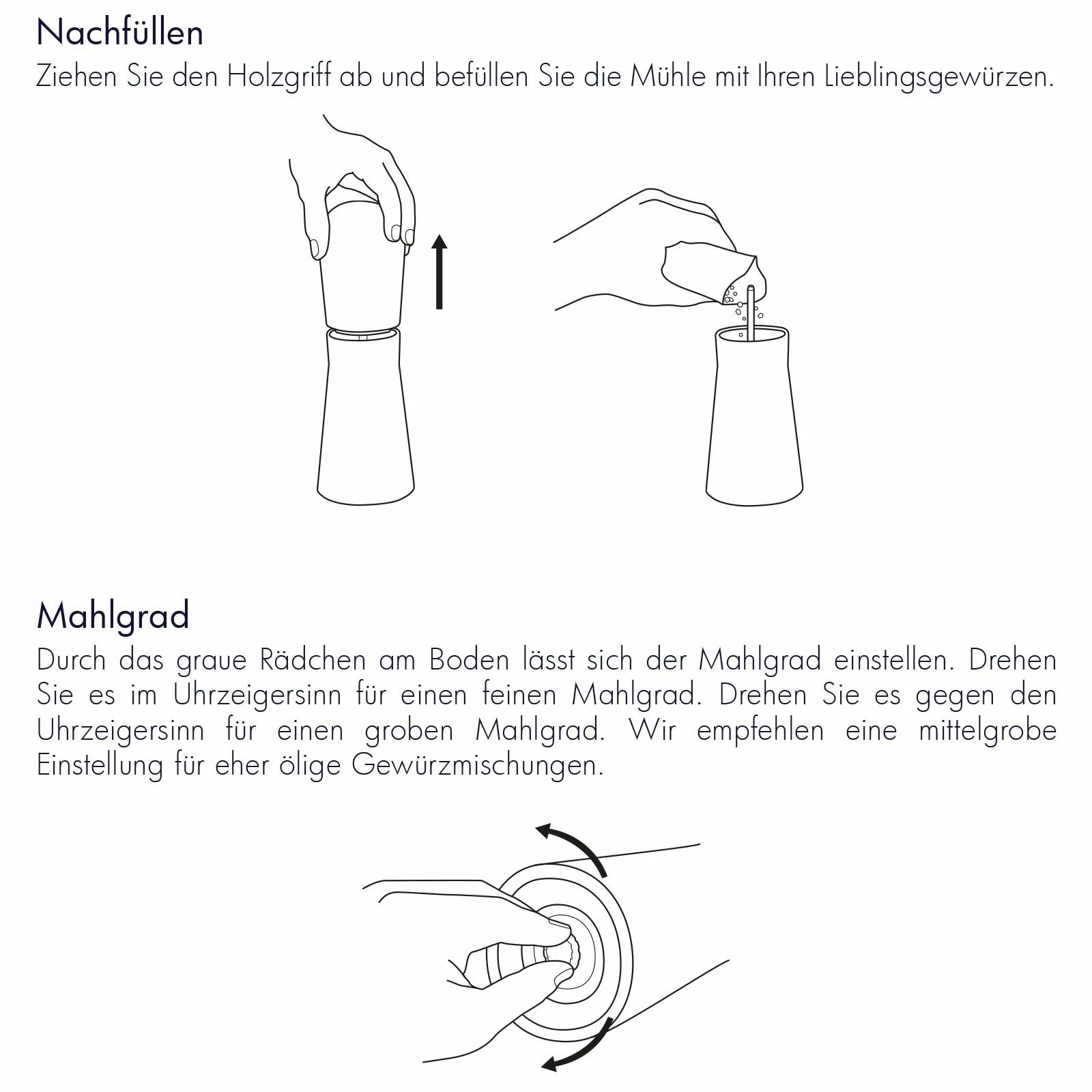 Nachfüllen
Ziehen Sie den Holzgriff ab und befüllen Sie die Mühle mit Ihren Lieblingsgewürzen.

Mahlgrad
Durch das graue Rädchen am Boden lässt sich der Mahlgrad einstellen. Drehen Sie es im Uhrzeigersinn für einen feinen Mahlgrad. Drehen Sie es gegen den Uhrzeigersinn für einen groben Mahlgrad. Wir empfehlen eine mittelgrobe Einstellung für eher ölige Gewürzmischungen.